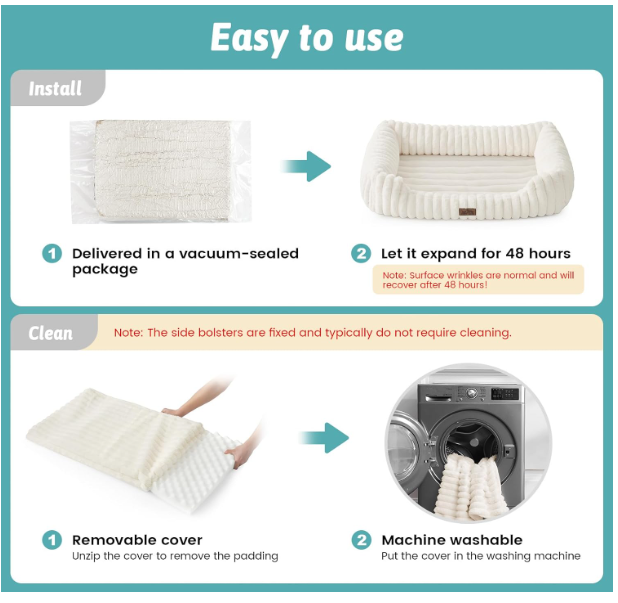 Easy to use

Install

1 Delivered in a vacuum-sealed package

2 Let it expand for 48 hours

Note: Surface wrinkles are normal and will recover after 48 hours!

Clean

Note: The side bolsters are fixed and typically do not require cleaning.

1 Removable cover
Unzip the cover to remove the padding

2 Machine washable
Put the cover in the washing machine